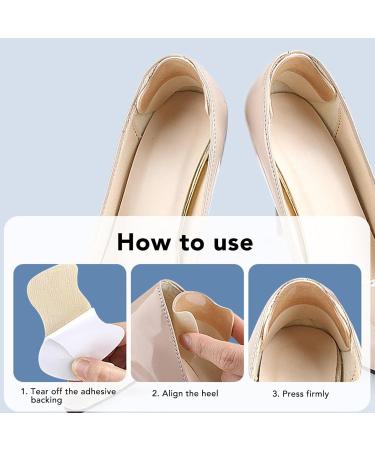 How to use

1. Tear off the adhesive backing

2. Align the heel

3. Press firmly