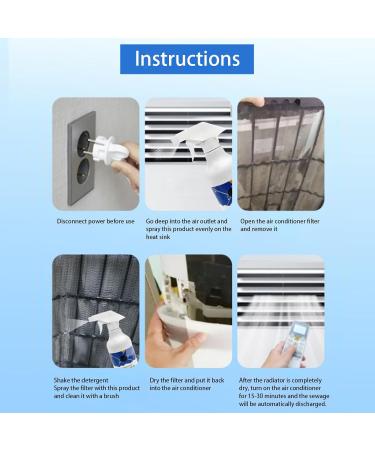 Instructions

Disconnect power before use

Go deep into the air outlet and spray this product evenly on the heat sink

Open the air conditioner filter and remove it

Shake the detergent
Spray the filter with this product and clean it with a brush

Dry the filter and put it back into the air conditioner

After the radiator is completely dry, turn on the air conditioner for 15-30 minutes and the sewage will be automatically discharged.