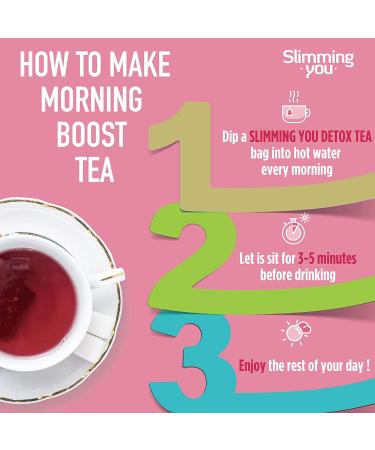 HOW TO MAKE MORNING BOOST TEA

Slimming ·you·

1

Dip a SLIMMING YOU DETOX TEA bag into hot water every morning

2

Let is sit for 3-5 minutes before drinking

3

Enjoy the rest of your day !