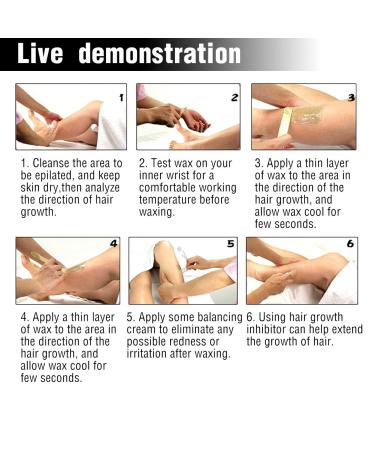 Live demonstration

1

2

3

1. Cleanse the area to be epilated, and keep skin dry,then analyze the direction of hair growth.

2. Test wax on your inner wrist for a comfortable working temperature before waxing.

3. Apply a thin layer of wax to the area in the direction of the hair growth, and allow wax cool for few seconds.

4

5

6

4. Apply a thin layer of wax to the area in the direction of the hair growth, and allow wax cool for few seconds.

5. Apply some balancing cream to eliminate any possible redness or irritation after waxing.

6. Using hair growth inhibitor can help extend the growth of hair.