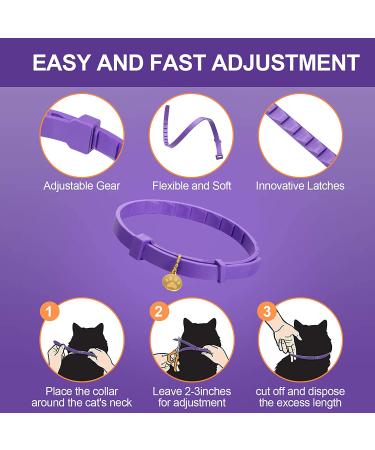 EASY AND FAST ADJUSTMENT

Adjustable Gear

Flexible and Soft

Innovative Latches

1

Place the collar around the cat's neck

2

Leave 2-3inches for adjustment

3

cut off and dispose the excess length