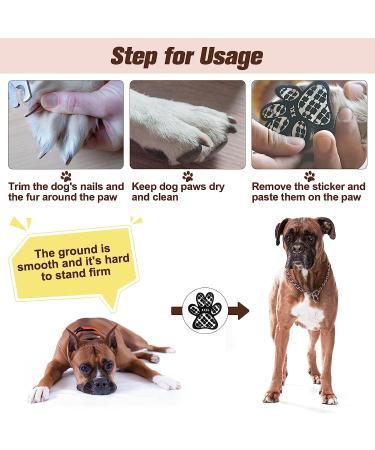 Step for Usage

Trim the dog's nails and the fur around the paw

Keep dog paws dry and clean

Remove the sticker and paste them on the paw

The ground is smooth and it's hard to stand firm