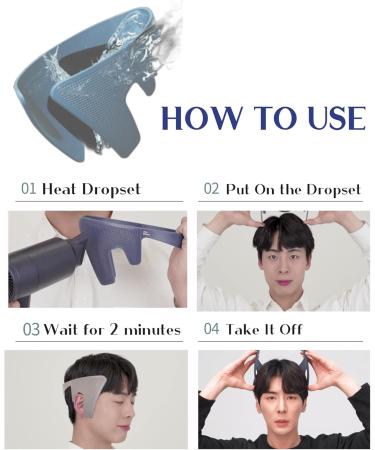 HOW TO USE

01 Heat Dropset

02 Put On the Dropset

03 Wait for 2 minutes

04 Take It Off