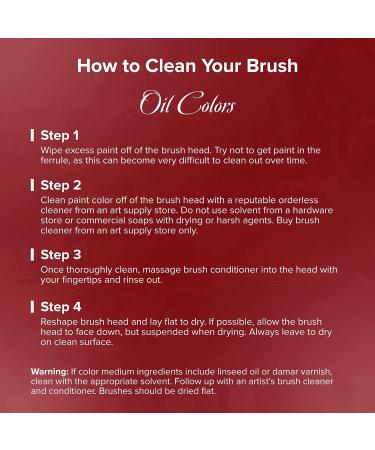 How to Clean Your Brush

Oil Colors

Step 1
Wipe excess paint off of the brush head. Try not to get paint in the ferrule, as this can become very difficult to clean out over time.

Step 2
Clean paint color off of the brush head with a reputable orderless cleaner from an art supply store. Do not use solvent from a hardware store or commercial soaps with drying or harsh agents. Buy brush cleaner from an art supply store only.

Step 3
Once thoroughly clean, massage brush conditioner into the head with your fingertips and rinse out.

Step 4
Reshape brush head and lay flat to dry. If possible, allow the brush head to face down, but suspended when drying. Always leave to dry on clean surface.

Warning: If color medium ingredients include linseed oil or damar varnish, clean with the appropriate solvent. Follow up with an artist's brush cleaner and conditioner. Brushes should be dried flat.