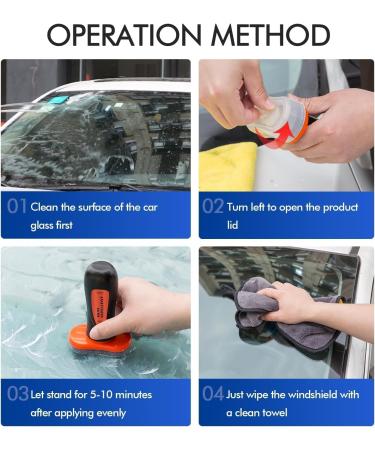 OPERATION METHOD

01 Clean the surface of the car glass first

02 Turn left to open the product lid

03 Let stand for 5-10 minutes after applying evenly

04 Just wipe the windshield with a clean towel