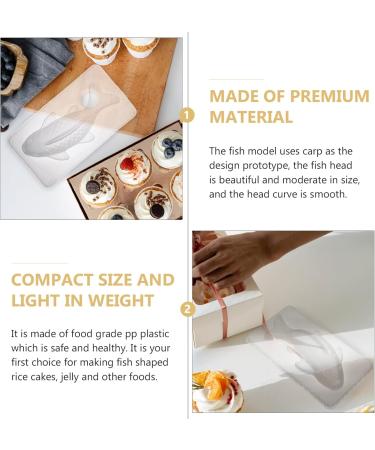 1

MADE OF PREMIUM MATERIAL

The fish model uses carp as the design prototype, the fish head is beautiful and moderate in size, and the head curve is smooth.

COMPACT SIZE AND LIGHT IN WEIGHT

2

It is made of food grade pp plastic which is safe and healthy. It is your first choice for making fish shaped rice cakes, jelly and other foods.