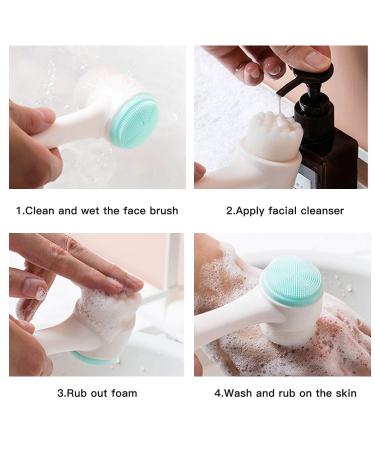 1.Clean and wet the face brush

2.Apply facial cleanser

3.Rub out foam

4.Wash and rub on the skin