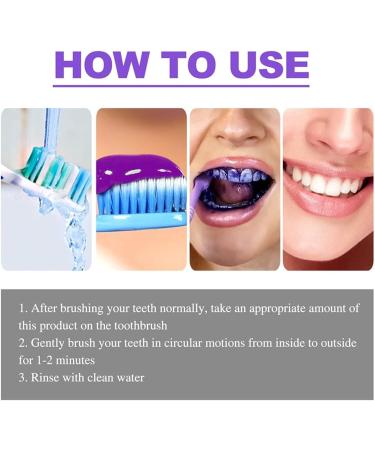 HOW TO USE

1. After brushing your teeth normally, take an appropriate amount of this product on the toothbrush
2. Gently brush your teeth in circular motions from inside to outside for 1-2 minutes
3. Rinse with clean water