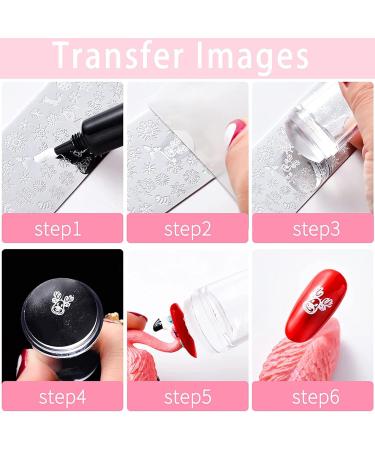 Transfer Images

step1

step2

step3

step4

step5

step6