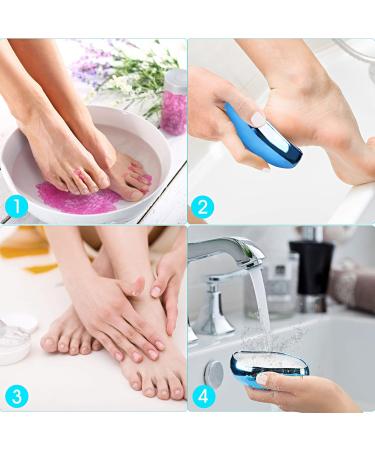 1

2

3

4