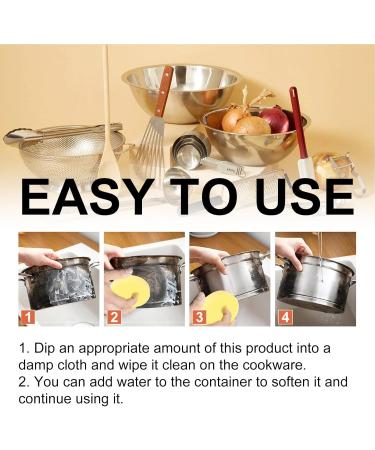 EASY TO USE

1

2

3

4

1. Dip an appropriate amount of this product into a damp cloth and wipe it clean on the cookware.
2. You can add water to the container to soften it and continue using it.