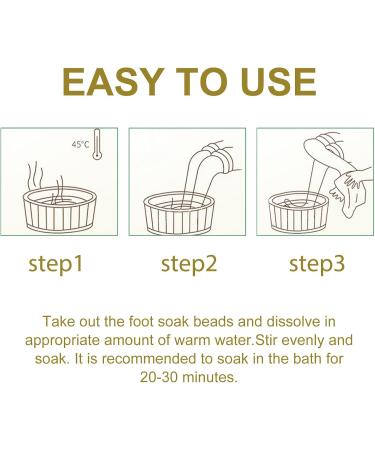 EASY TO USE

45°C

step1

step2

step3

Take out the foot soak beads and dissolve in appropriate amount of warm water.Stir evenly and soak. It is recommended to soak in the bath for 20-30 minutes.