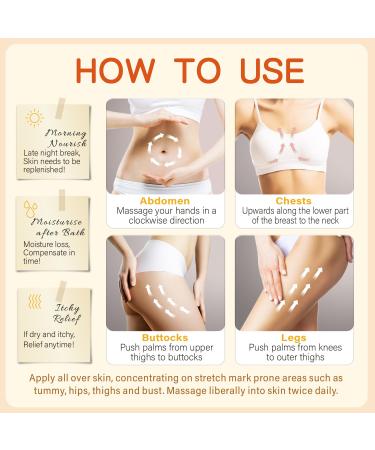 HOW TO USE

Morning Nourish
Late night break, Skin needs to be replenished!

Moisturise after Bath
Moisture loss, Compensate in time!

Itchy Relief
If dry and itchy, Relief anytime!

Abdomen
Massage your hands in a clockwise direction

Chests
Upwards along the lower part of the breast to the neck

Buttocks
Push palms from upper thighs to buttocks

Legs
Push palms from knees to outer thighs

Apply all over skin, concentrating on stretch mark prone areas such as tummy, hips, thighs and bust. Massage liberally into skin twice daily.