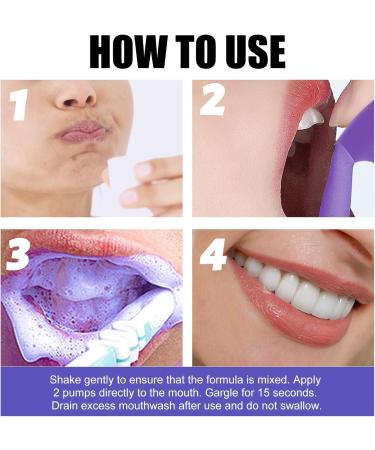 HOW TO USE

1

2

3

4

Shake gently to ensure that the formula is mixed. Apply 2 pumps directly to the mouth. Gargle for 15 seconds. Drain excess mouthwash after use and do not swallow.