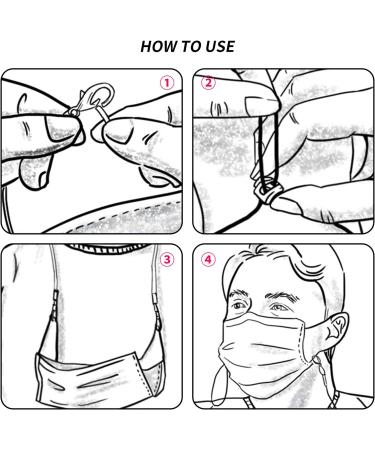 HOW TO USE

1

2

3

4