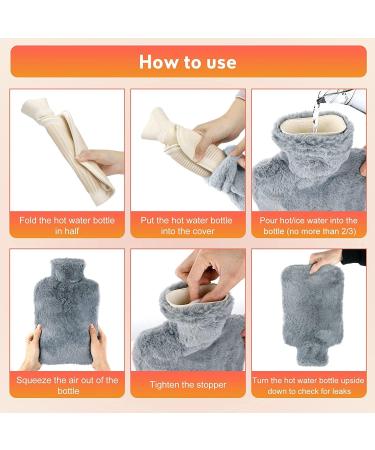 How to use

Fold the hot water bottle in half

Put the hot water bottle into the cover

Pour hot/ice water into the bottle (no more than 2/3)

Squeeze the air out of the bottle

Tighten the stopper

Turn the hot water bottle upside down to check for leaks