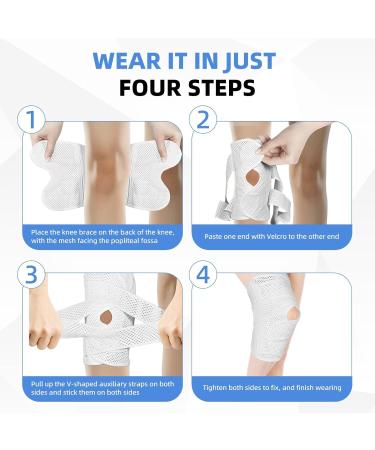 WEAR IT IN JUST
FOUR STEPS

1

Place the knee brace on the back of the knee, with the mesh facing the popliteal fossa

2

Paste one end with Velcro to the other end

3

Pull up the V-shaped auxiliary straps on both sides and stick them on both sides

4

Tighten both sides to fix, and finish wearing