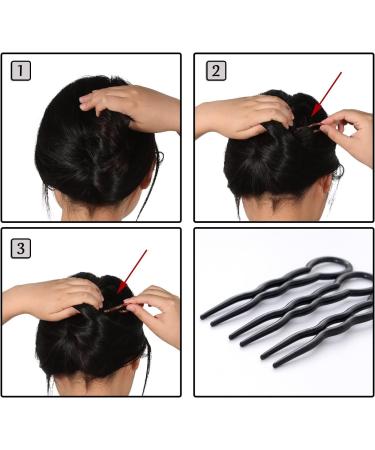 1

2

3