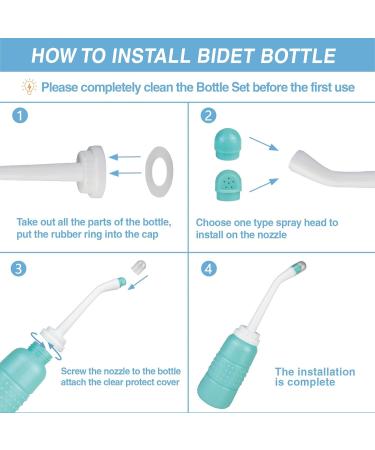 HOW TO INSTALL BIDET BOTTLE

Please completely clean the Bottle Set before the first use

1

Take out all the parts of the bottle, put the rubber ring into the cap

2

Choose one type spray head to install on the nozzle

3

Screw the nozzle to the bottle attach the clear protect cover

4

The installation is complete