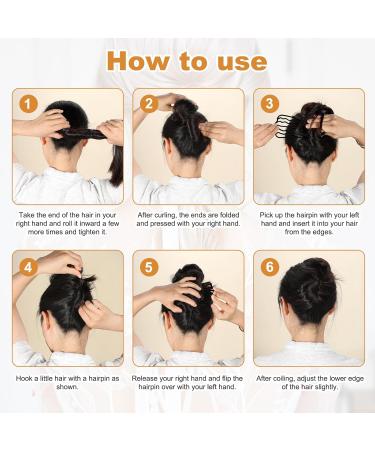 How to use

1

Take the end of the hair in your right hand and roll it inward a few more times and tighten it.

2

After curling, the ends are folded and pressed with your right hand.

3

Pick up the hairpin with your left hand and insert it into your hair from the edges.

4

Hook a little hair with a hairpin as shown.

5

Release your right hand and flip the hairpin over with your left hand.

6

After coiling, adjust the lower edge of the hair slightly.