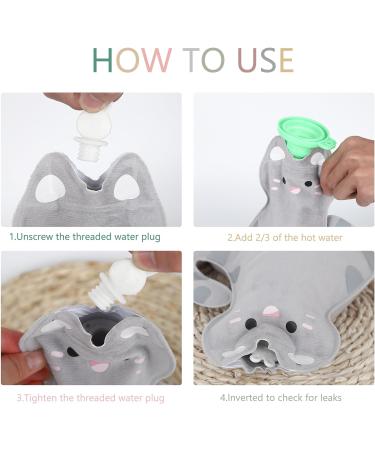 HOW TO USE

1.Unscrew the threaded water plug

2.Add 2/3 of the hot water

3.Tighten the threaded water plug

4.Inverted to check for leaks