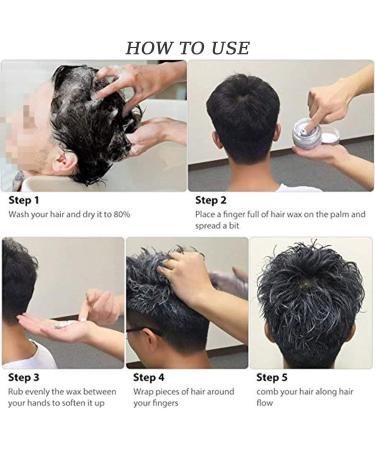 HOW TO USE

Step 1
Wash your hair and dry it to 80%

Step 2
Place a finger full of hair wax on the palm and spread a bit

Step 3
Rub evenly the wax between your hands to soften it up

Step 4
Wrap pieces of hair around your fingers

Step 5
comb your hair along hair flow