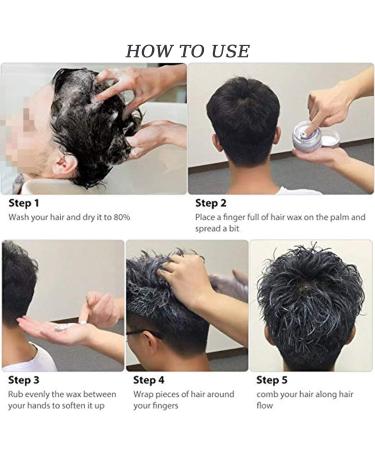 HOW TO USE

Step 1
Wash your hair and dry it to 80%

Step 2
Place a finger full of hair wax on the palm and spread a bit

Step 3
Rub evenly the wax between your hands to soften it up

Step 4
Wrap pieces of hair around your fingers

Step 5
comb your hair along hair flow