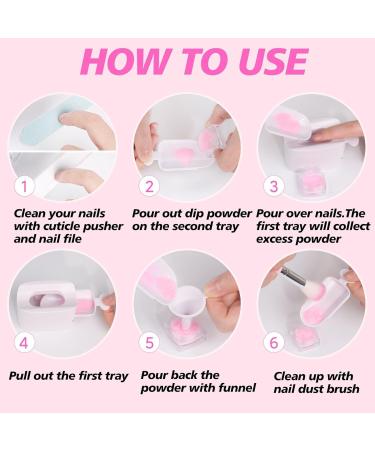 HOW TO USE

1

Clean your nails with cuticle pusher and nail file

2

Pour out dip powder on the second tray

3

Pour over nails.The first tray will collect excess powder

4

Pull out the first tray

5

Pour back the powder with funnel

6

Clean up with nail dust brush