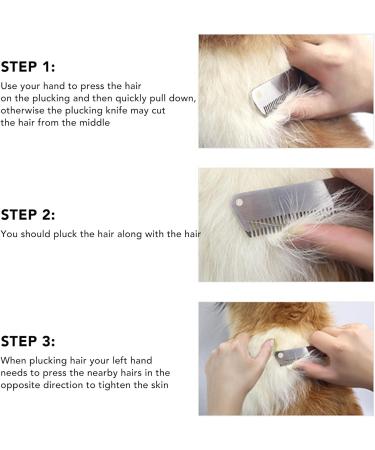 STEP 1:
Use your hand to press the hair on the plucking and then quickly pull down, otherwise the plucking knife may cut the hair from the middle

STEP 2:
You should pluck the hair along with the hair

STEP 3:
When plucking hair your left hand needs to press the nearby hairs in the opposite direction to tighten the skin