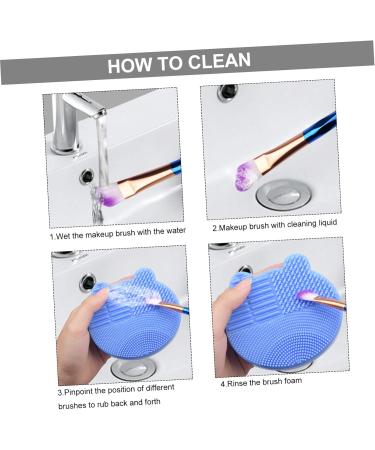 HOW TO CLEAN

1.Wet the makeup brush with the water

2.Makeup brush with cleaning liquid

3.Pinpoint the position of different brushes to rub back and forth

4.Rinse the brush foam