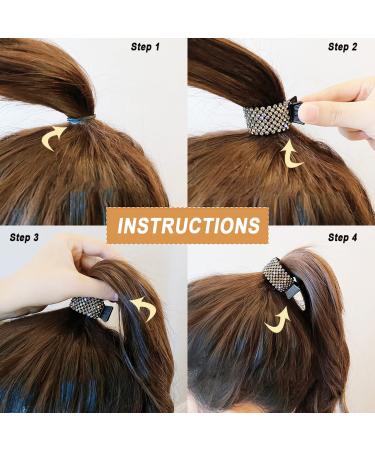 Step 1

Step 2

INSTRUCTIONS

Step 3

Step 4