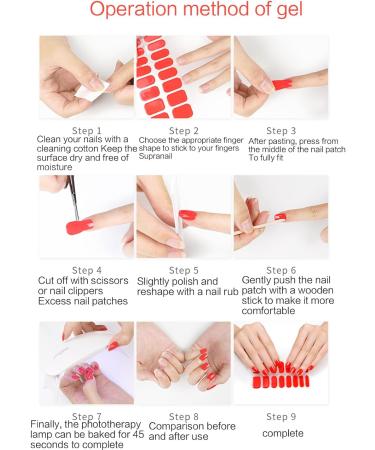 Operation method of gel

Step 1
Clean your nails with a cleaning cotton Keep the surface dry and free of moisture

Step 2
Choose the appropriate finger shape to stick to your fingers Supranail

Step 3
After pasting, press from the middle of the nail patch To fully fit

Step 4
Cut off with scissors or nail clippers Excess nail patches

Step 5
Slightly polish and reshape with a nail rub

Step 6
Gently push the nail patch with a wooden stick to make it more comfortable

Step 7
Finally, the phototherapy lamp can be baked for 45 seconds to complete

Step 8
Comparison before and after use

Step 9
complete