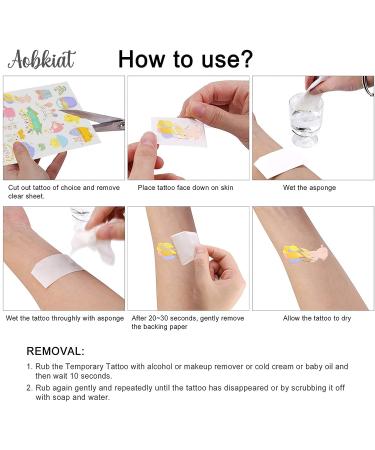 Aobkiat

How to use?

Cut out tattoo of choice and remove clear sheet.

Place tattoo face down on skin

Wet the asponge

Wet the tattoo throughly with asponge

After 20~30 seconds, gently remove the backing paper

Allow the tattoo to dry

REMOVAL:

1. Rub the Temporary Tattoo with alcohol or makeup remover or cold cream or baby oil and then wait 10 seconds.

2. Rub again gently and repeatedly until the tattoo has disappeared or by scrubbing it off with soap and water.