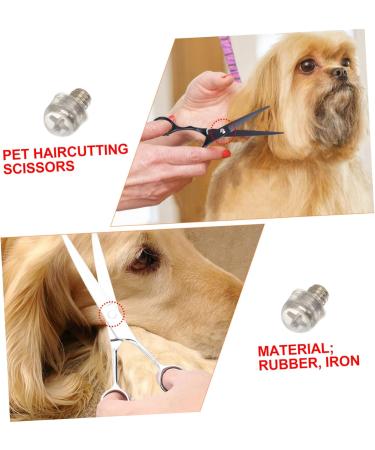 PET HAIRCUTTING SCISSORS

MATERIAL; RUBBER, IRON