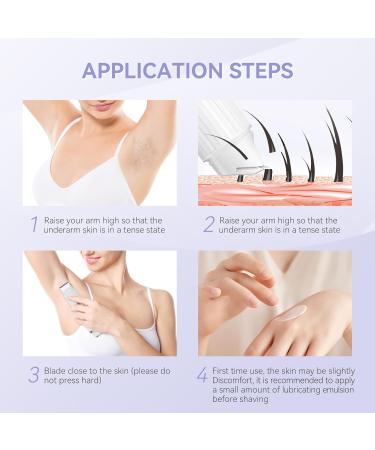 APPLICATION STEPS

1 Raise your arm high so that the underarm skin is in a tense state

2 Raise your arm high so that the underarm skin is in a tense state

3 Blade close to the skin (please do not press hard)

4 First time use, the skin may be slightly Discomfort, it is recommended to apply a small amount of lubricating emulsion before shaving