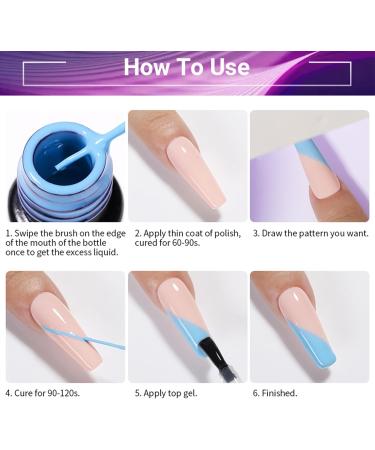 How To Use

1. Swipe the brush on the edge of the mouth of the bottle once to get the excess liquid.

2. Apply thin coat of polish, cured for 60-90s.

3. Draw the pattern you want.

4. Cure for 90-120s.

5. Apply top gel.

6. Finished.