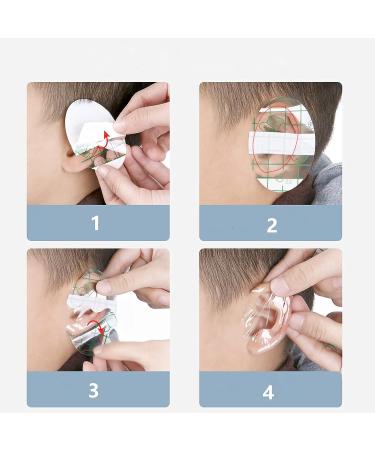 1

2

3

4