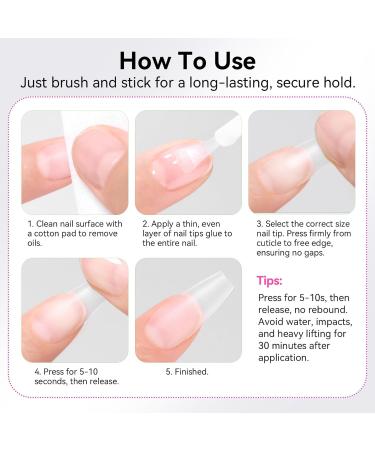 How To Use
Just brush and stick for a long-lasting, secure hold.

1. Clean nail surface with a cotton pad to remove oils.

2. Apply a thin, even layer of nail tips glue to the entire nail.

3. Select the correct size nail tip. Press firmly from cuticle to free edge, ensuring no gaps.

4. Press for 5-10 seconds, then release.

5. Finished.

Tips:

Press for 5-10s, then release, no rebound. Avoid water, impacts, and heavy lifting for 30 minutes after application.