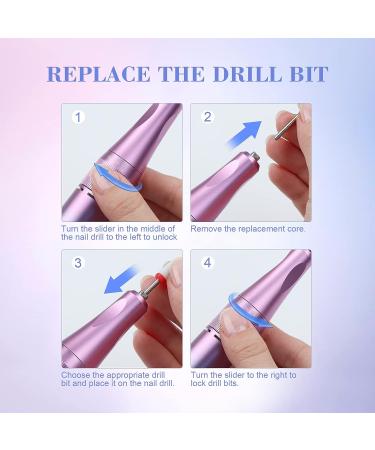 REPLACE THE DRILL BIT

1

Turn the slider in the middle of the nail drill to the left to unlock

2

Remove the replacement core.

3

Choose the appropriate drill bit and place it on the nail drill.

4

Turn the slider to the right to lock drill bits.