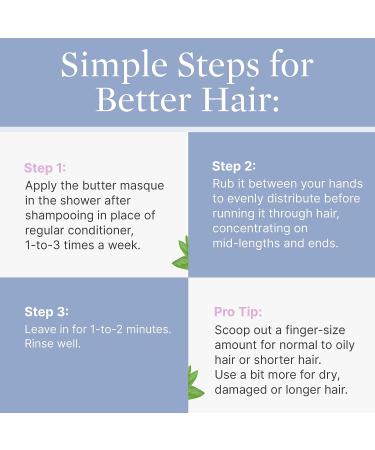 Simple Steps for Better Hair:

Step 1:
Apply the butter masque in the shower after shampooing in place of regular conditioner, 1-to-3 times a week.

Step 2:
Rub it between your hands to evenly distribute before running it through hair, concentrating on mid-lengths and ends.

Step 3:
Leave in for 1-to-2 minutes. Rinse well.

Pro Tip:
Scoop out a finger-size amount for normal to oily hair or shorter hair. Use a bit more for dry, damaged or longer hair.