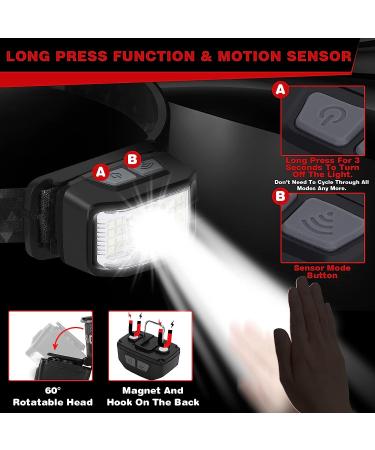 LONG PRESS FUNCTION & MOTION SENSOR

A

B

A

Long Press For 3 Seconds To Turn Off The Light.

Don't Need To Cycle Through All Modes Any More.

B

Sensor Mode Button

60° Rotatable Head

Magnet And Hook On The Back