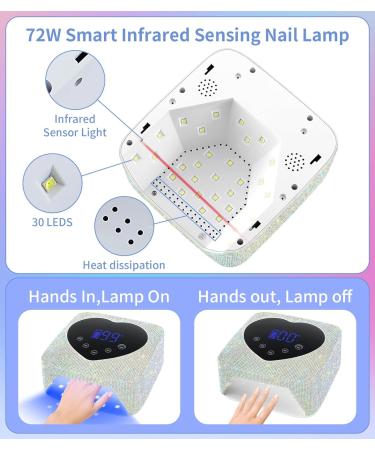 72W Smart Infrared Sensing Nail Lamp

Infrared Sensor Light

30 LEDS

Heat dissipation

Hands In,Lamp On

99

Hands out, Lamp off

00