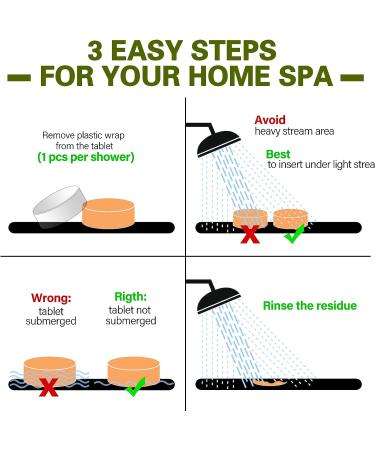 3 EASY STEPS
— FOR YOUR HOME SPA —

Remove plastic wrap from the tablet
(1 pcs per shower)

Avoid
heavy stream area

Best
to insert under light strea

Wrong:
tablet submerged

Rigth:
tablet not submerged

Rinse the residue