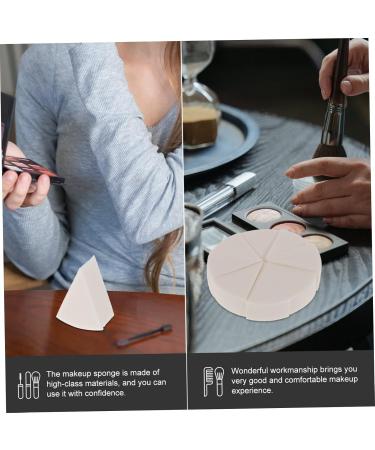 The makeup sponge is made of high-class materials, and you can use it with confidence.

Wonderful workmanship brings you very good and comfortable makeup experience.