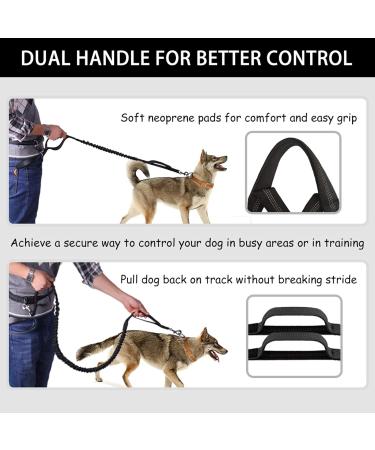 DUAL HANDLE FOR BETTER CONTROL

Soft neoprene pads for comfort and easy grip

Achieve a secure way to control your dog in busy areas or in training

Pull dog back on track without breaking stride