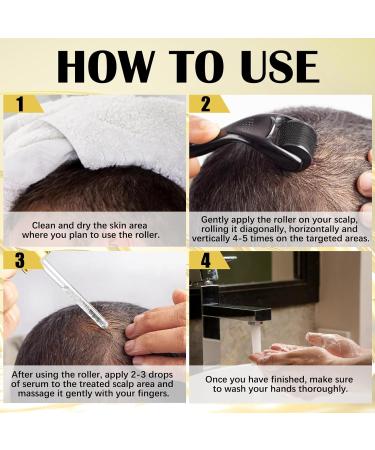 HOW TO USE

1

Clean and dry the skin area where you plan to use the roller.

2

Gently apply the roller on your scalp, rolling it diagonally, horizontally and vertically 4-5 times on the targeted areas.

3

After using the roller, apply 2-3 drops of serum to the treated scalp area and massage it gently with your fingers.

4

Once you have finished, make sure to wash your hands thoroughly.