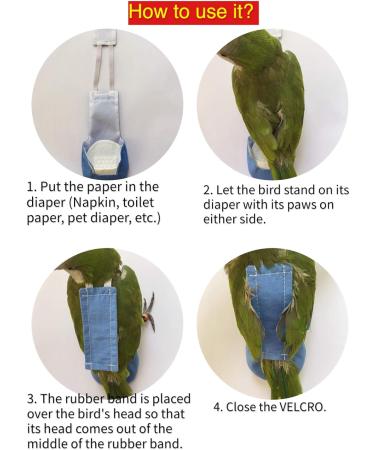 How to use it?

1. Put the paper in the diaper (Napkin, toilet paper, pet diaper, etc.)

2. Let the bird stand on its diaper with its paws on either side.

3. The rubber band is placed over the bird's head so that its head comes out of the middle of the rubber band.

4. Close the VELCRO.