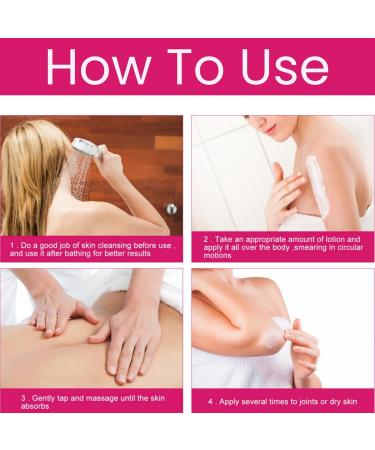 How To Use

1 . Do a good job of skin cleansing before use , and use it after bathing for better results

2 . Take an appropriate amount of lotion and apply it all over the body ,smearing in circular motions

3 . Gently tap and massage until the skin absorbs

4 . Apply several times to joints or dry skin