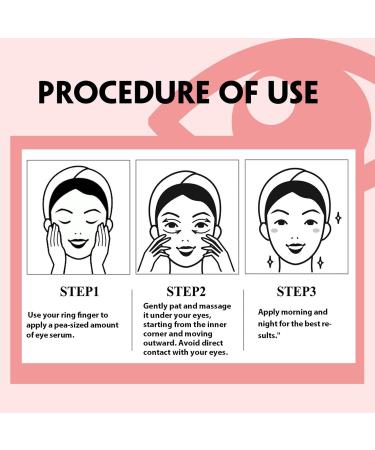 PROCEDURE OF USE

STEP1

Use your ring finger to apply a pea-sized amount of eye serum.

STEP2

Gently pat and massage it under your eyes, starting from the inner corner and moving outward. Avoid direct contact with your eyes.

STEP3

Apply morning and night for the best results."