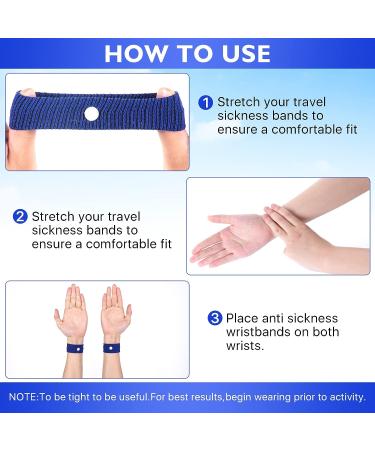 HOW TO USE

1 Stretch your travel sickness bands to ensure a comfortable fit

2 Stretch your travel sickness bands to ensure a comfortable fit

3 Place anti sickness wristbands on both wrists.

NOTE:To be tight to be useful.For best results,begin wearing prior to activity.